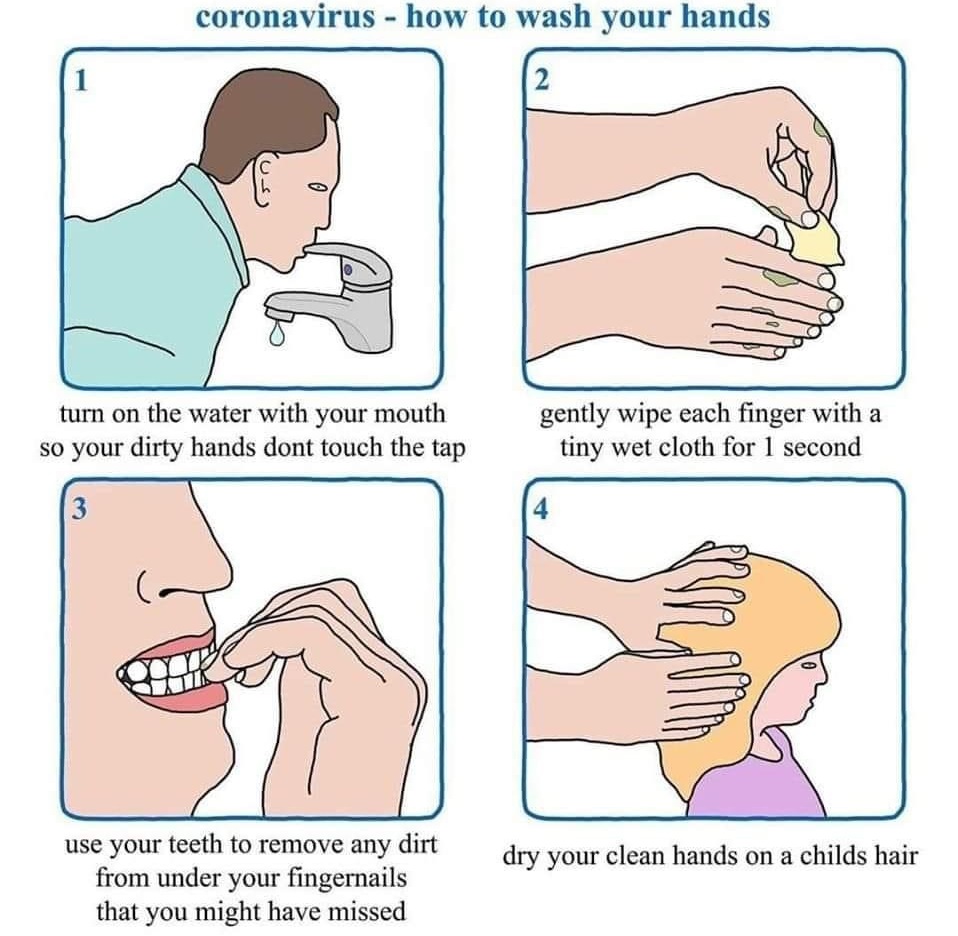 coronavirus - how to wash your hands

1

turn on the water with your mouth so your dirty hands dont touch the tap

2

gently wipe each finger with a tiny wet cloth for 1 second

3

use your teeth to remove any dirt from under your fingernails that you might have missed

4

dry your clean hands on a childs hair